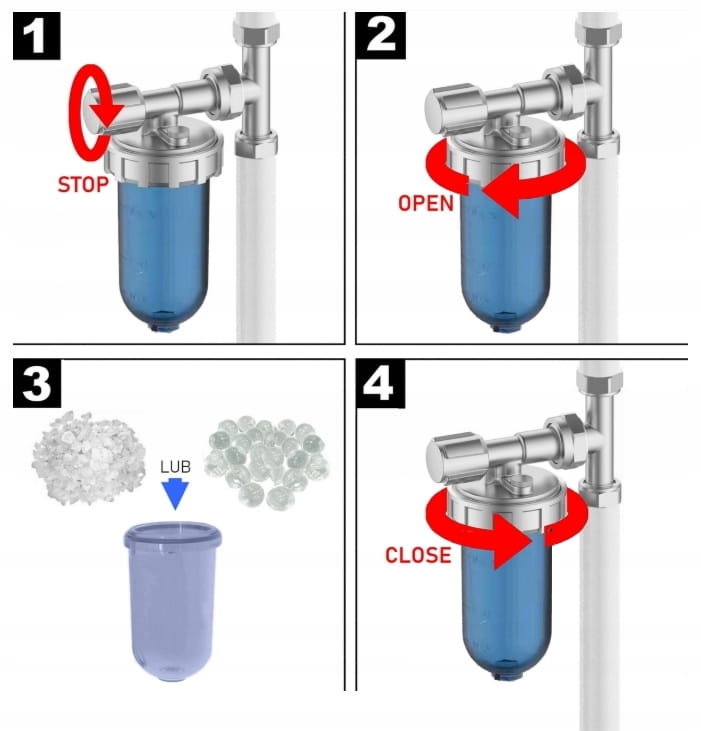 1

STOP

2

OPEN

3

LUB

4

CLOSE