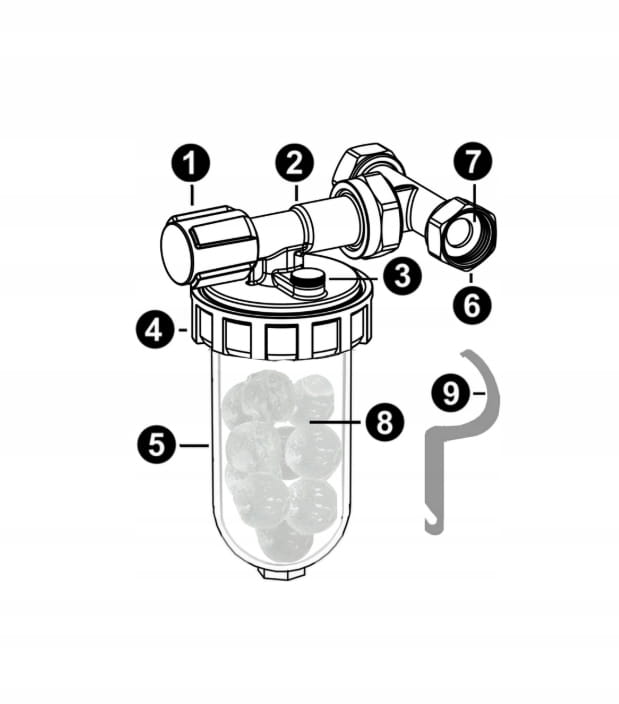 1
2
7
3
6
4
9
8
5