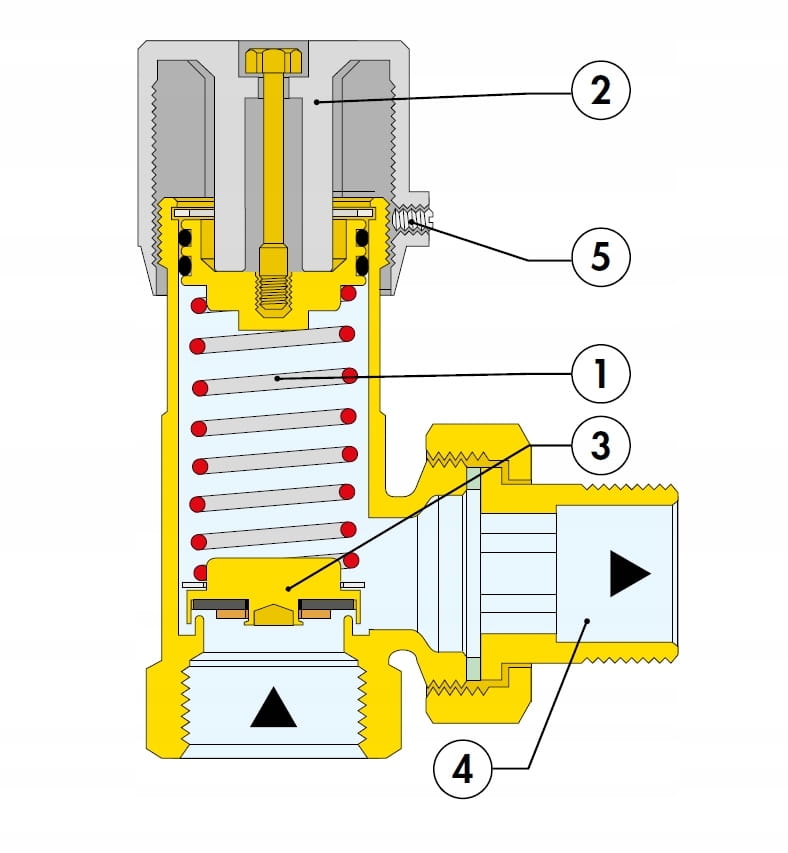 2
5
1
3
4