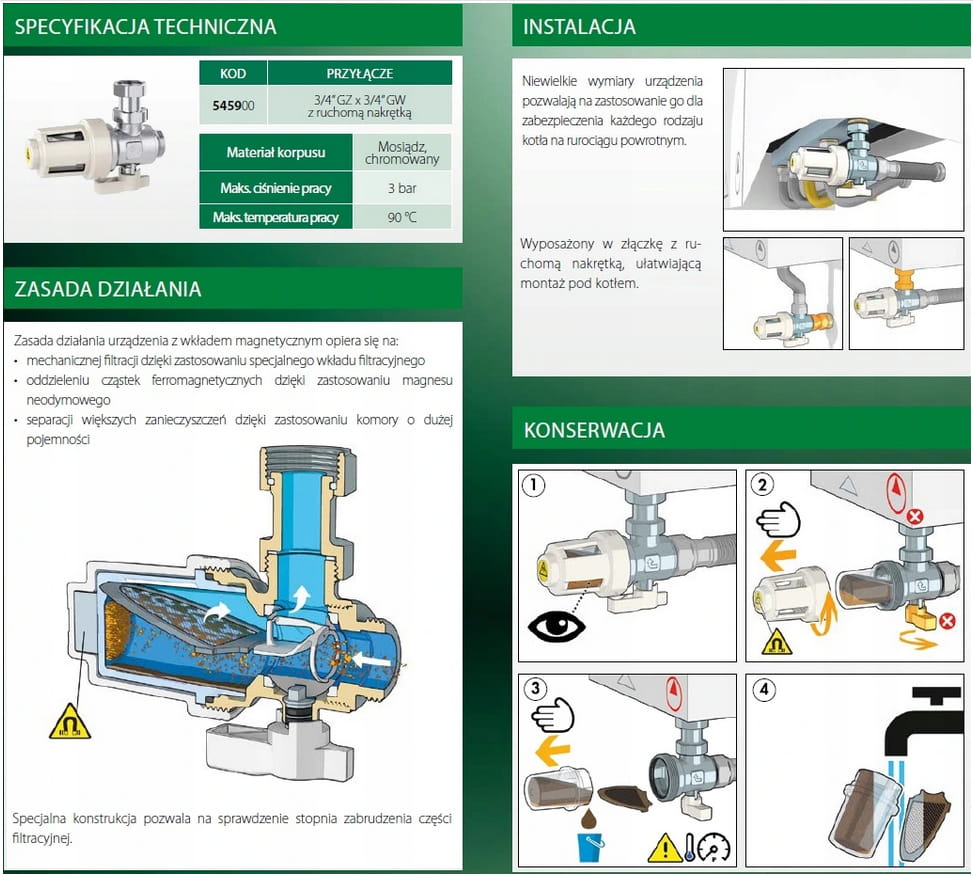 SPECYFIKACJA TECHNICZNA

| KOD | PRZYŁĄCZE |
|---|---|
| 545900 | 3/4" GZ x 3/4" GW z ruchomą nakrętką |

| Materiał korpusu | Mosiądz, chromowany |
|---|---|
| Maks. ciśnienie pracy | 3 bar |
| Maks. temperatura pracy | 90 °C |

ZASADA DZIAŁANIA

Zasada działania urządzenia z wkładem magnetycznym opiera się na:
• mechanicznej filtracji dzięki zastosowaniu specjalnego wkładu filtracyjnego
• oddzieleniu cząstek ferromagnetycznych dzięki zastosowaniu magnesu neodymowego
• separacji większych zanieczyszczeń dzięki zastosowaniu komory o dużej pojemności

Specjalna konstrukcja pozwala na sprawdzenie stopnia zabrudzenia części filtracyjnej.

INSTALACJA

Niewielkie wymiary urządzenia pozwalają na zastosowanie go dla zabezpieczenia każdego rodzaju kotła na rurociągu powrotnym.

Wyposażony w złączkę z ruchomą nakrętką, ułatwiającą montaż pod kotłem.

KONSERWACJA

1

2

3

4