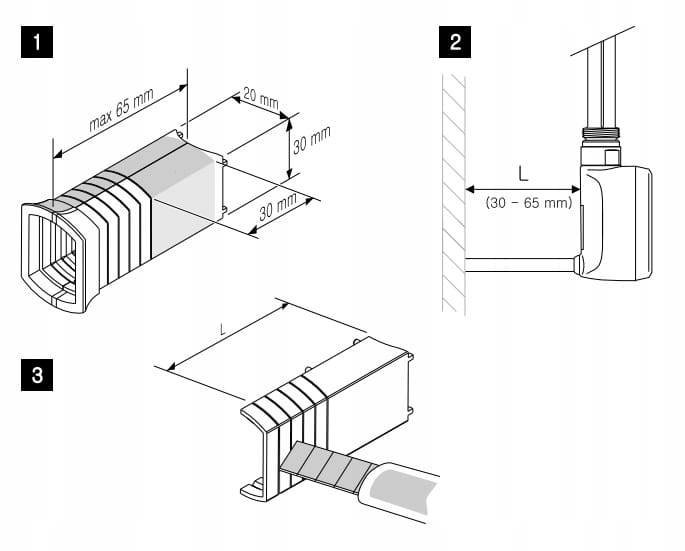 1

max 65 mm

20 mm

30 mm

30 mm

2

L

(30 – 65 mm)

3

L